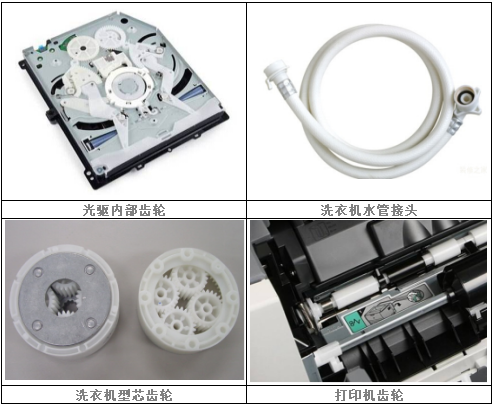 | | |
|---|---|
| 光驱内部齿轮 | 洗衣机水管接头 |
| 洗衣机型芯齿轮 | 打印机齿轮 |